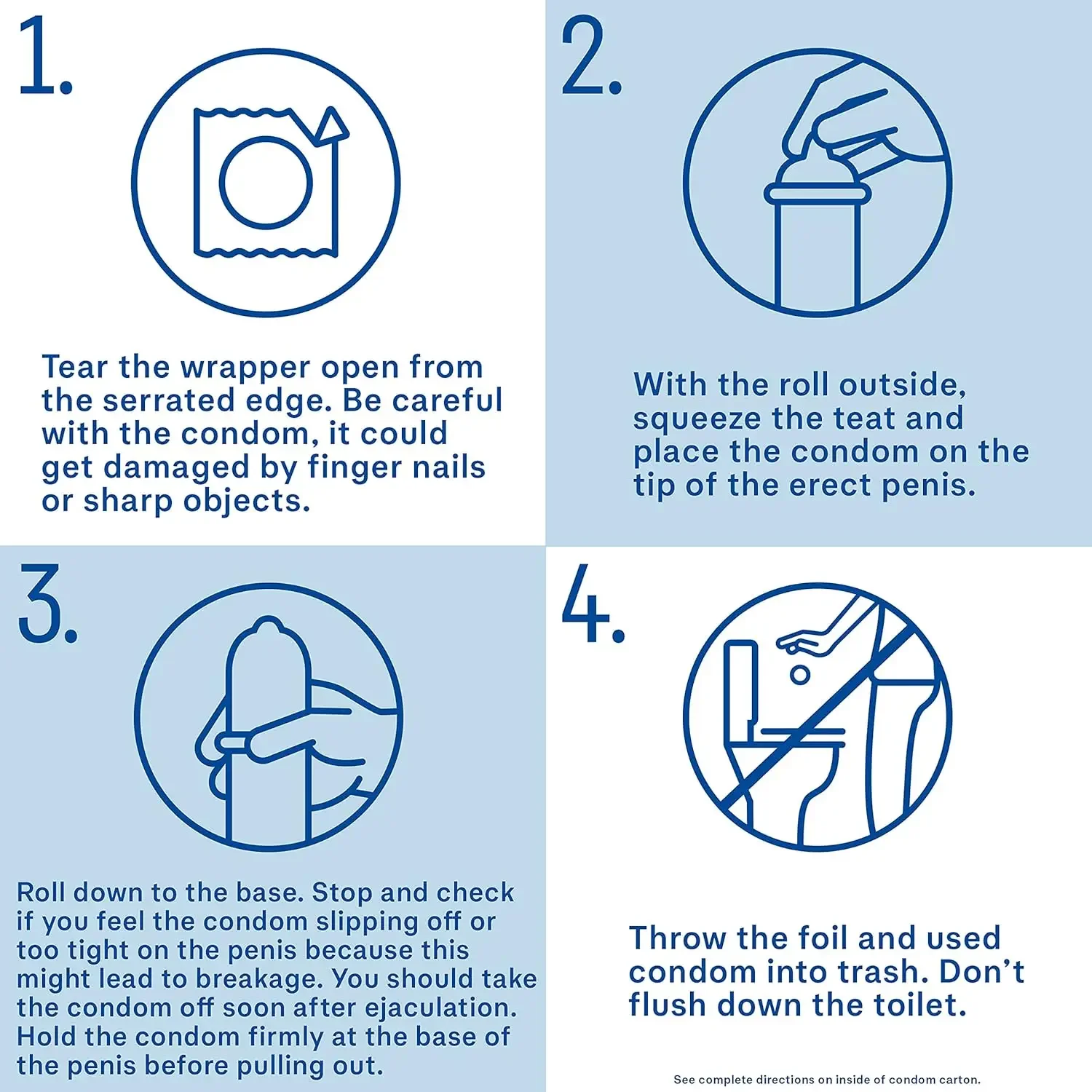 1.

Tear the wrapper open from the serrated edge. Be careful with the condom, it could get damaged by finger nails or sharp objects.

2.

With the roll outside, squeeze the teat and place the condom on the tip of the erect penis.

3.

Roll down to the base. Stop and check if you feel the condom slipping off or too tight on the penis because this might lead to breakage. You should take the condom off soon after ejaculation. Hold the condom firmly at the base of the penis before pulling out.

4.

Throw the foil and used condom into trash. Don't flush down the toilet.

See complete directions on inside of condom carton.